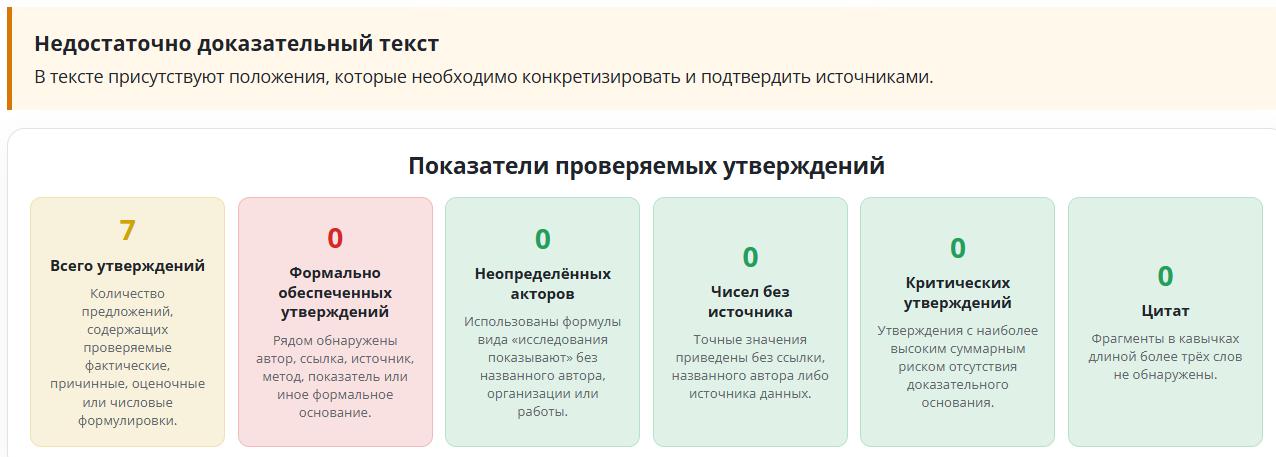 Недостаточно доказательный текст
В тексте присутствуют положения, которые необходимо конкретизировать и подтвердить источниками.

Показатели проверяемых утверждений

7
Всего утверждений
Количество предложений, содержащих проверяемые фактические, причинные, оценочные или числовые формулировки.

0
Формально обеспеченных утверждений
Рядом обнаружены автор, ссылка, источник, метод, показатель или иное формальное основание.

0
Неопределённых акторов
Использованы формулы вида «исследования показывают» без названного автора, организации или работы.

0
Чисел без источника
Точные значения приведены без ссылки, названного автора либо источника данных.

0
Критических утверждений
Утверждения с наиболее высоким суммарным риском отсутствия доказательного основания.

0
Цитат
Фрагменты в кавычках длиной более трёх слов не обнаружены.